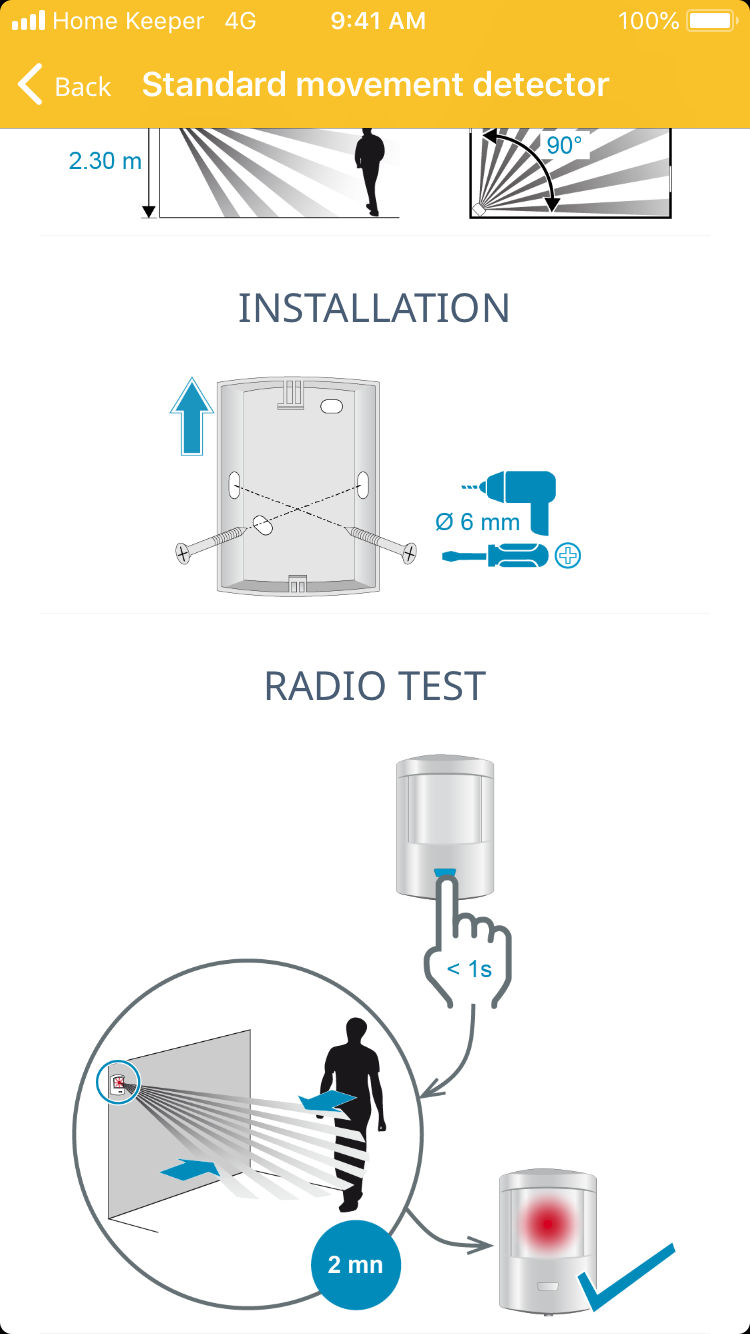 Home Keeper 4G 9:41 AM 100%

Back Standard movement detector

2.30 m

90°

INSTALLATION

Ø 6 mm

RADIO TEST

< 1s

2 mn